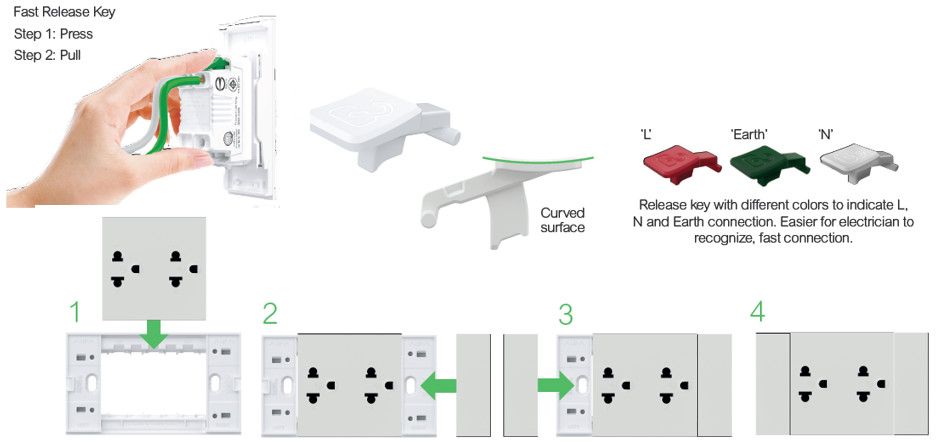 Fast Release Key
Step 1: Press
Step 2: Pull

Curved surface

'L'
'Earth'
'N'

Release key with different colors to indicate L, N and Earth connection. Easier for electrician to recognize, fast connection.

1
2
3
4